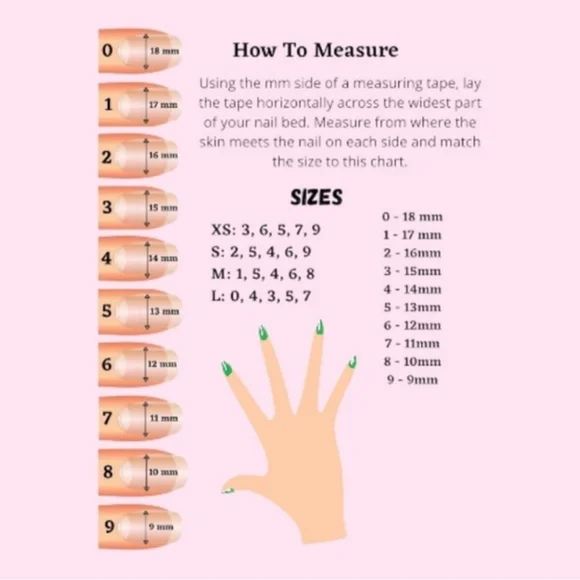 0 18 mm
1 17 mm
2 16 mm
3 15 mm
4 14 mm
5 13 mm
6 12 mm
7 11 mm
8 10 mm
9 9 mm

How To Measure

Using the mm side of a measuring tape, lay the tape horizontally across the widest part of your nail bed. Measure from where the skin meets the nail on each side and match the size to this chart.

SIZES

XS: 3, 6, 5, 7, 9
S: 2, 5, 4, 6, 9
M: 1, 5, 4, 6, 8
L: 0, 4, 3, 5, 7

0 - 18 mm
1 - 17 mm
2 - 16mm
3 - 15mm
4 - 14mm
5 - 13mm
6 - 12mm
7 - 11mm
8 - 10mm
9 - 9mm